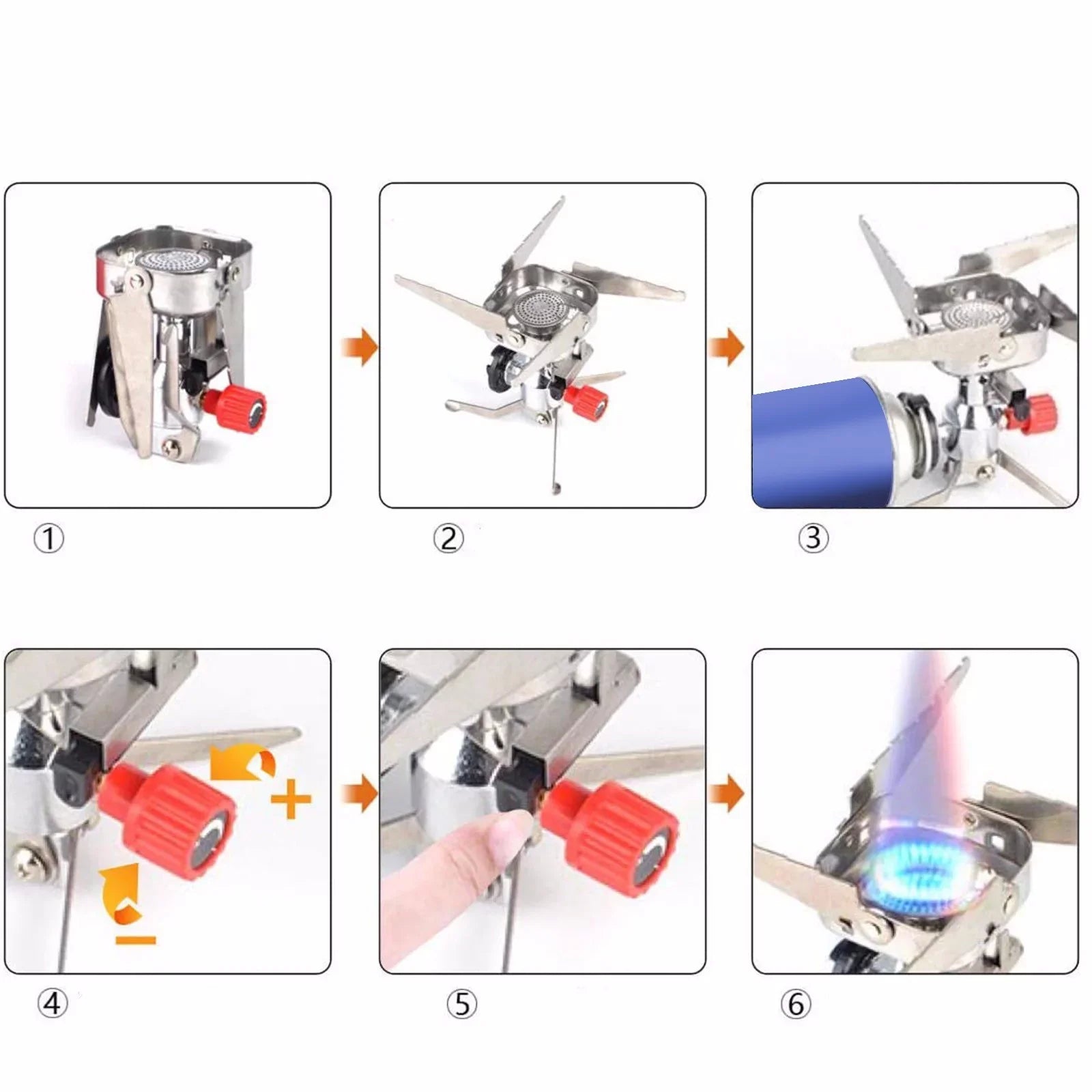 ①

②

③

+

−

④

⑤

⑥